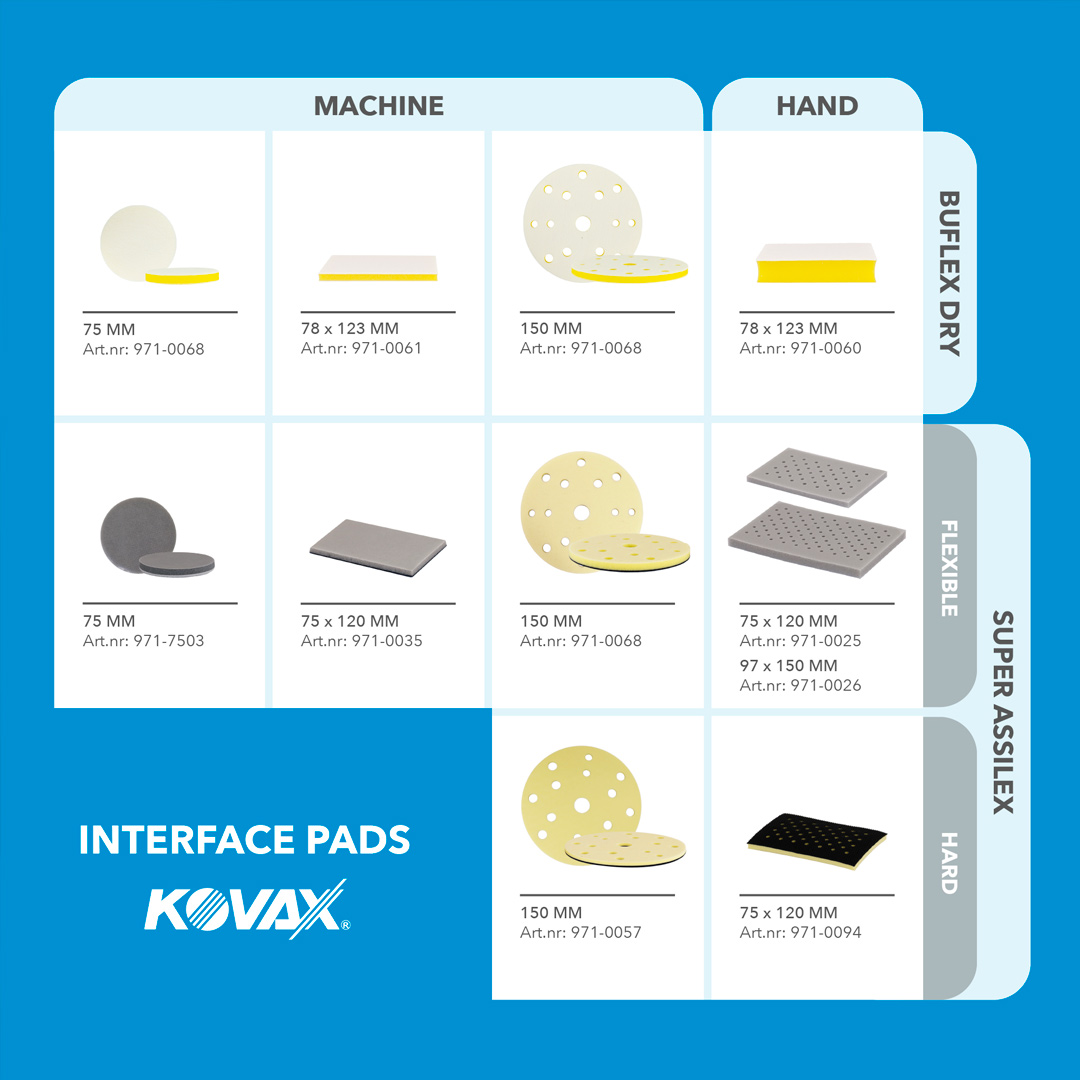 MACHINE

HAND

BUFLEX DRY

75 MM
Art.nr: 971-0068

78 x 123 MM
Art.nr: 971-0061

150 MM
Art.nr: 971-0068

78 x 123 MM
Art.nr: 971-0060

SUPER ASSILEX

FLEXIBLE

75 MM
Art.nr: 971-7503

75 x 120 MM
Art.nr: 971-0035

150 MM
Art.nr: 971-0068

75 x 120 MM
Art.nr: 971-0025
97 x 150 MM
Art.nr: 971-0026

HARD

150 MM
Art.nr: 971-0057

75 x 120 MM
Art.nr: 971-0094

INTERFACE PADS

KOVAX®